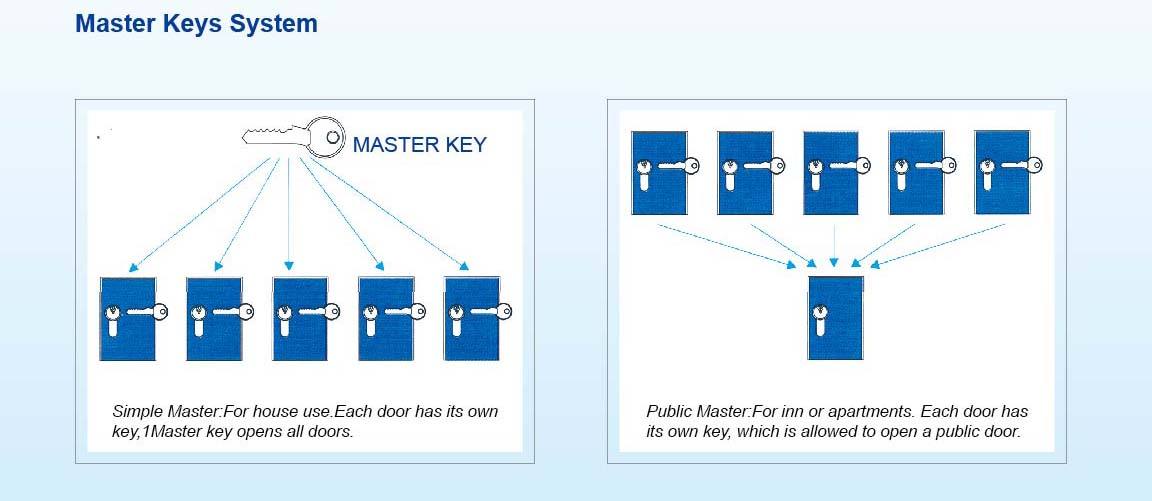 Master Keys System

MASTER KEY

Simple Master:For house use.Each door has its own key,1Master key opens all doors.

Public Master:For inn or apartments. Each door has its own key, which is allowed to open a public door.